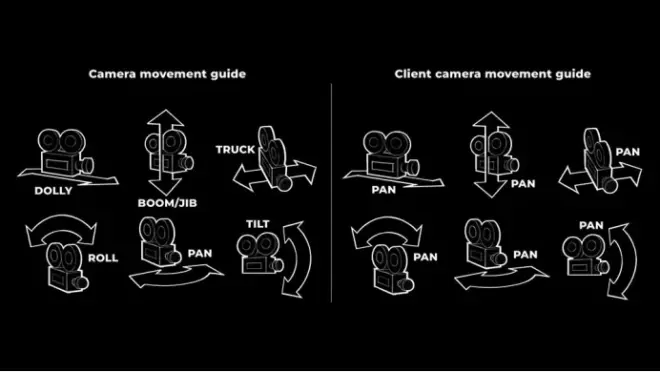 Camera movement guide

DOLLY

BOOM/JIB

TRUCK

ROLL

PAN

TILT

Client camera movement guide

PAN

PAN

PAN

PAN

PAN

PAN