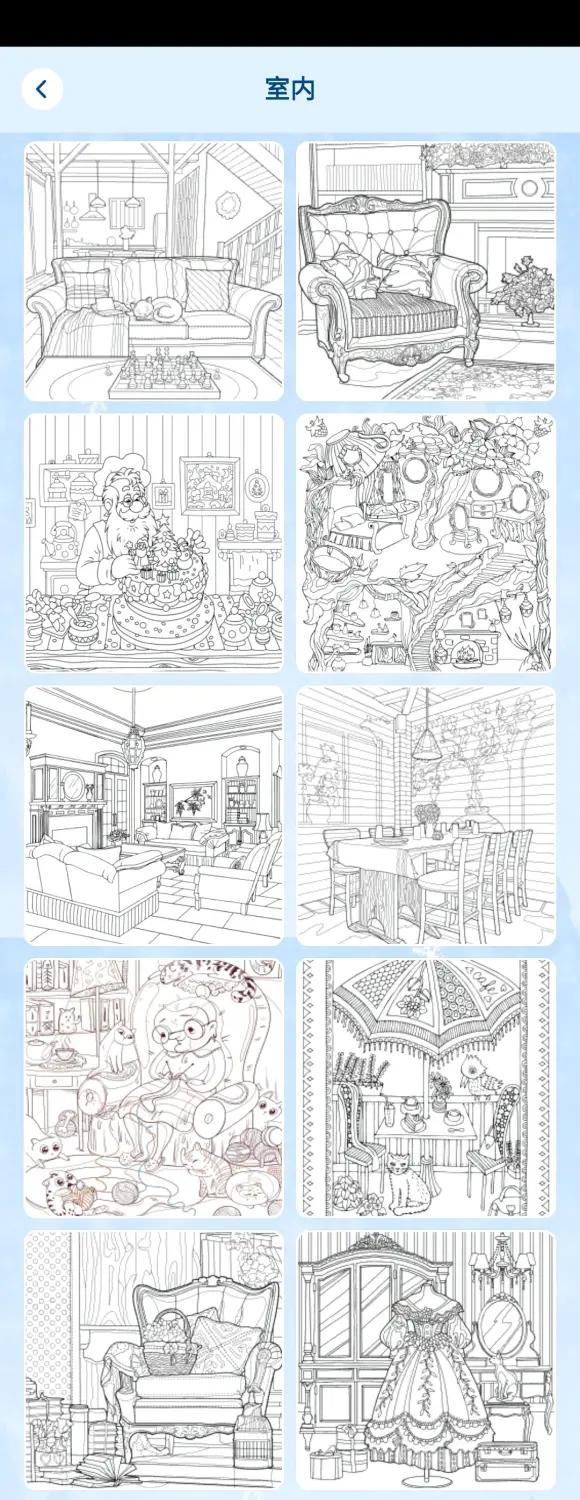 室内