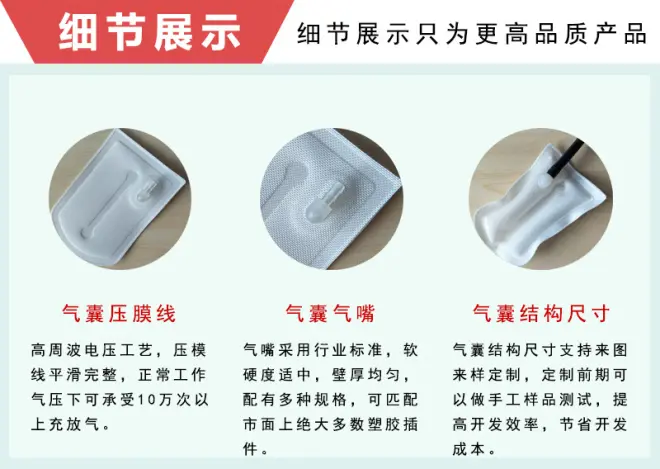 细节展示

细节展示只为更高品质产品

气囊压膜线

高周波电压工艺，压模线平滑完整，正常工作气压下可承受10万次以上充放气。

气囊气嘴

气嘴采用行业标准，软硬度适中，壁厚均匀，配有多种规格，可匹配市面上绝大多数塑胶插件。

气囊结构尺寸

气囊结构尺寸支持来图来样定制，定制前期可以做手工样品测试，提高开发效率，节省开发成本。