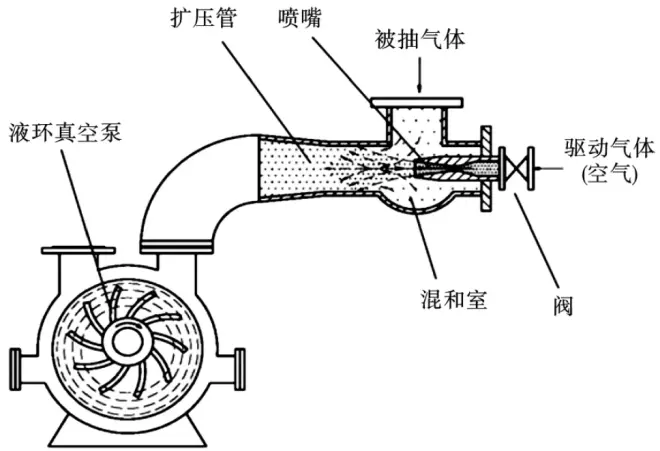 扩压管
喷嘴
被抽气体
液环真空泵
驱动气体
(空气)
混和室
阀