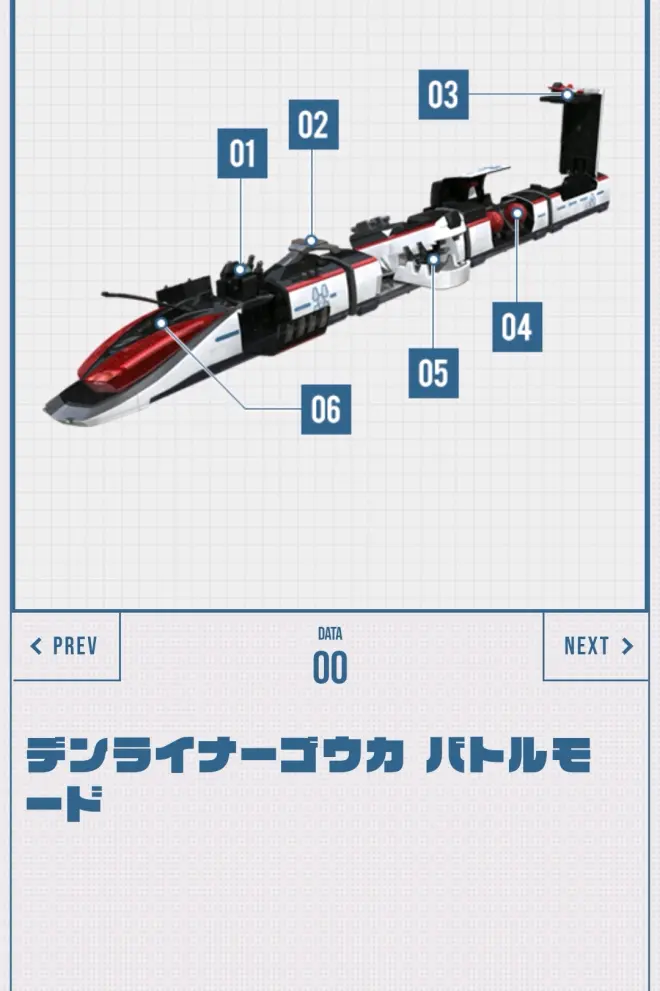 03

02

01

04

05

06

< PREV

DATA
00

NEXT >

デンライナーゴウカ バトルモード