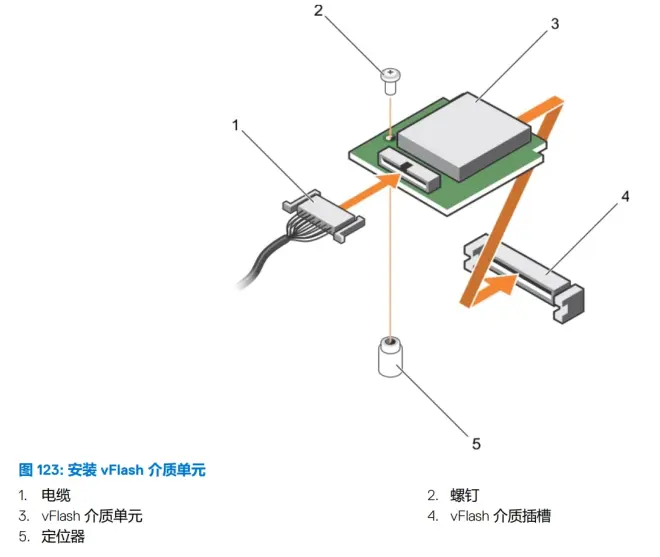 2

3

1

4

5

图 123: 安装 vFlash 介质单元

1. 电缆

2. 螺钉

3. vFlash 介质单元

4. vFlash 介质插槽

5. 定位器