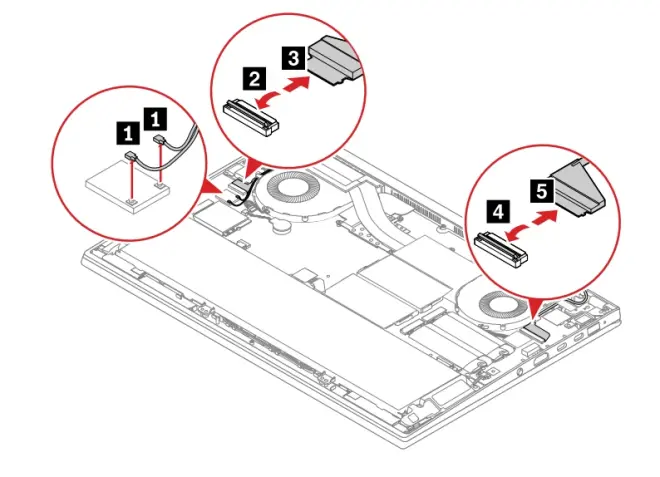 1
1
2
3
4
5