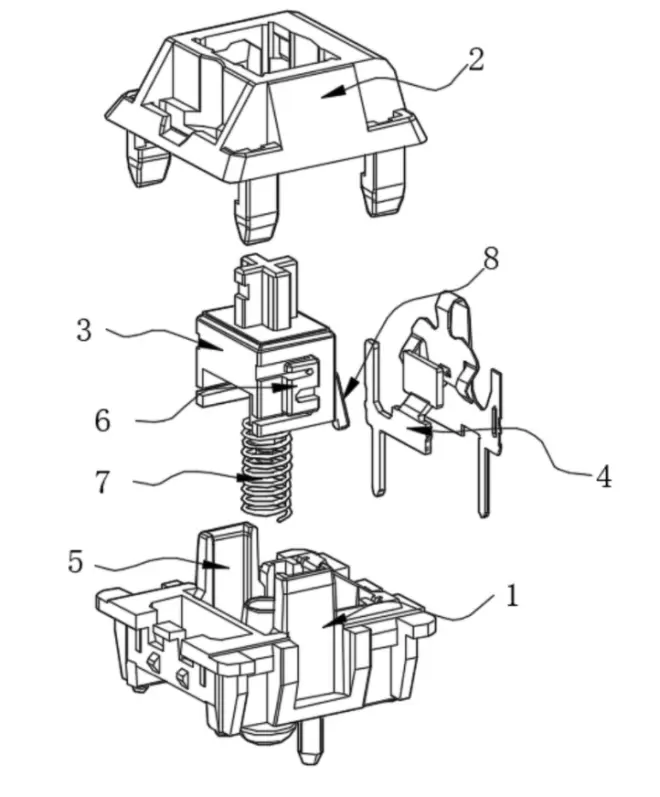 2
8
3
6
4
7
5
1