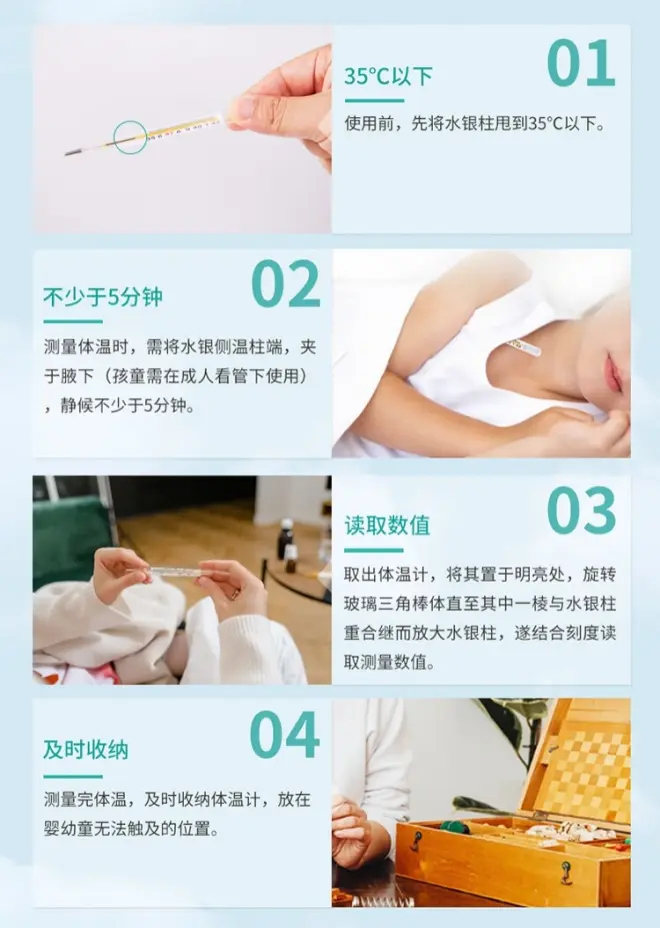 01

35°C以下

使用前，先将水银柱甩到35°C以下。

02

不少于5分钟

测量体温时，需将水银侧温柱端，夹于腋下（孩童需在成人看管下使用），静候不少于5分钟。

03

读取数值

取出体温计，将其置于明亮处，旋转玻璃三角棒体直至其中一棱与水银柱重合继而放大水银柱，遂结合刻度读取测量数值。

04

及时收纳

测量完体温，及时收纳体温计，放在婴幼童无法触及的位置。