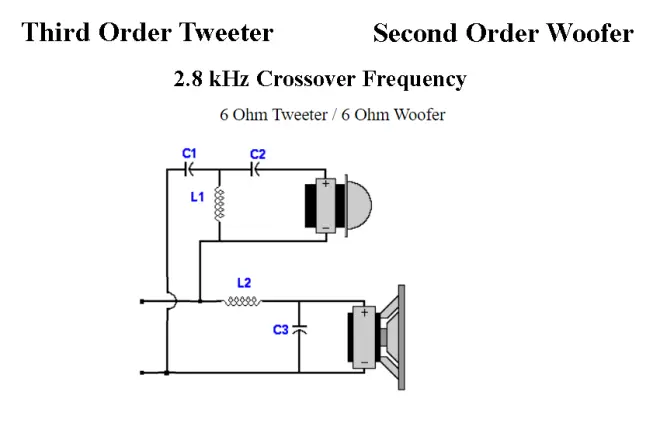 Third Order Tweeter

Second Order Woofer

2.8 kHz Crossover Frequency

6 Ohm Tweeter / 6 Ohm Woofer

C1
C2
L1
+
−
L2
C3
+
−