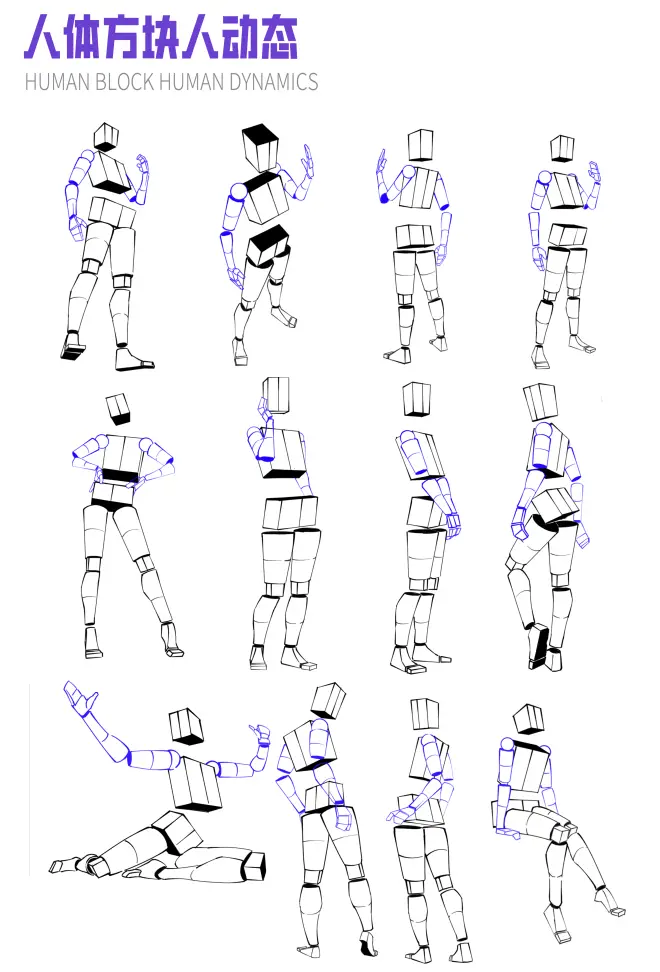 人体方块人动态
HUMAN BLOCK HUMAN DYNAMICS