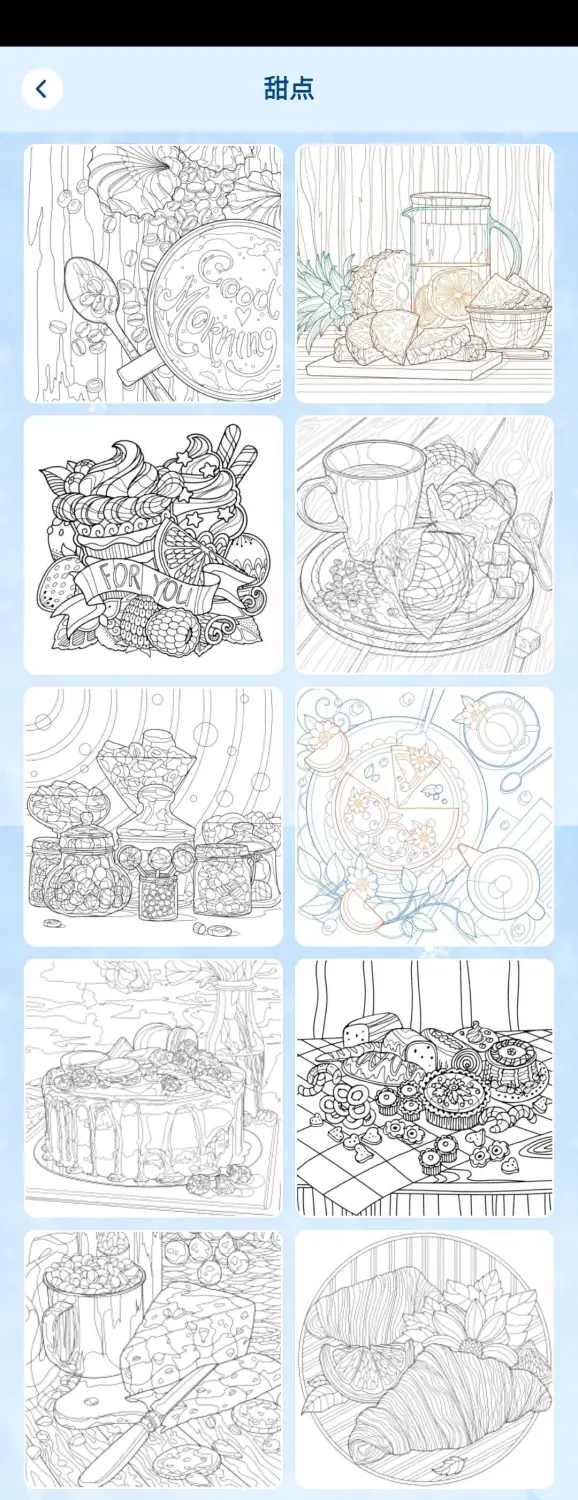 甜点

Good Morning

FOR YOU