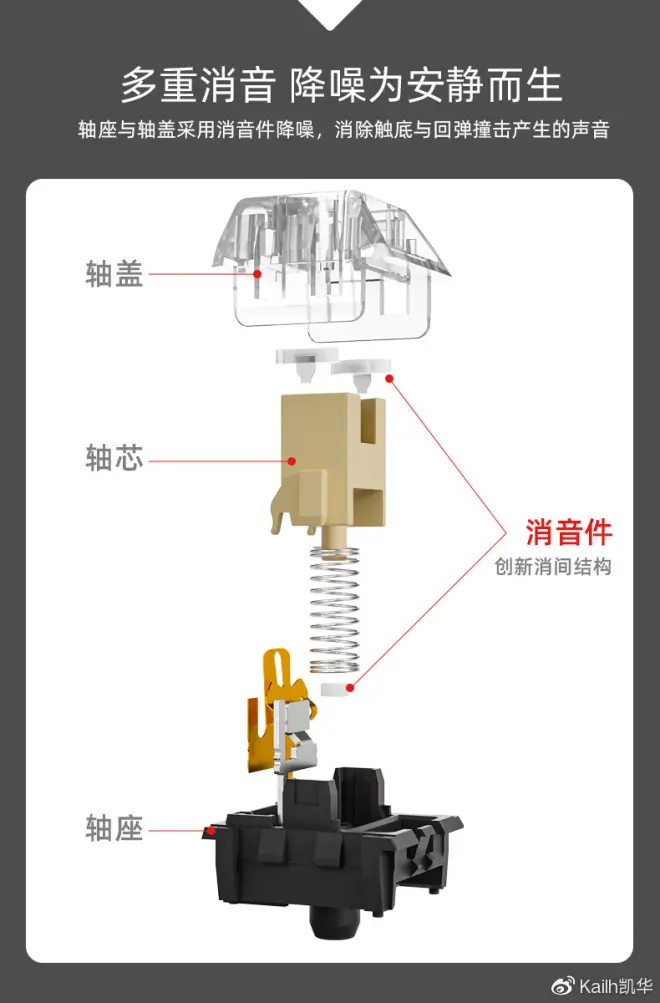 多重消音 降噪为安静而生

轴座与轴盖采用消音件降噪，消除触底与回弹撞击产生的声音

轴盖

轴芯

消音件
创新消间结构

轴座

Kailh凯华