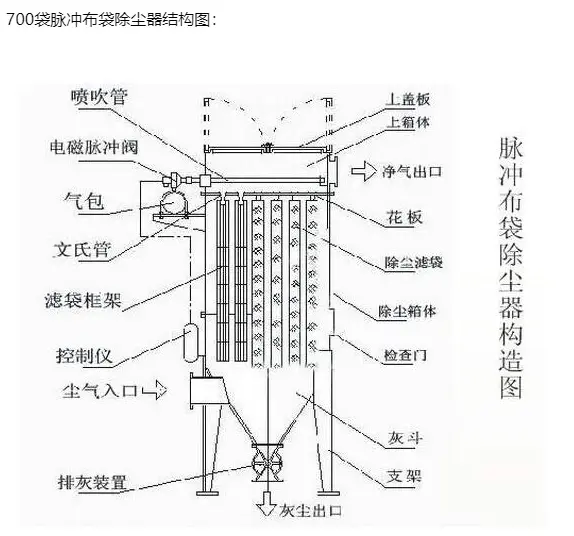 700袋脉冲布袋除尘器结构图：

喷吹管
电磁脉冲阀
气包
文氏管
滤袋框架
控制仪
尘气入口
排灰装置

上盖板
上箱体
净气出口
花板
除尘滤袋
除尘箱体
检查门
灰斗
支架
灰尘出口

脉冲布袋除尘器构造图