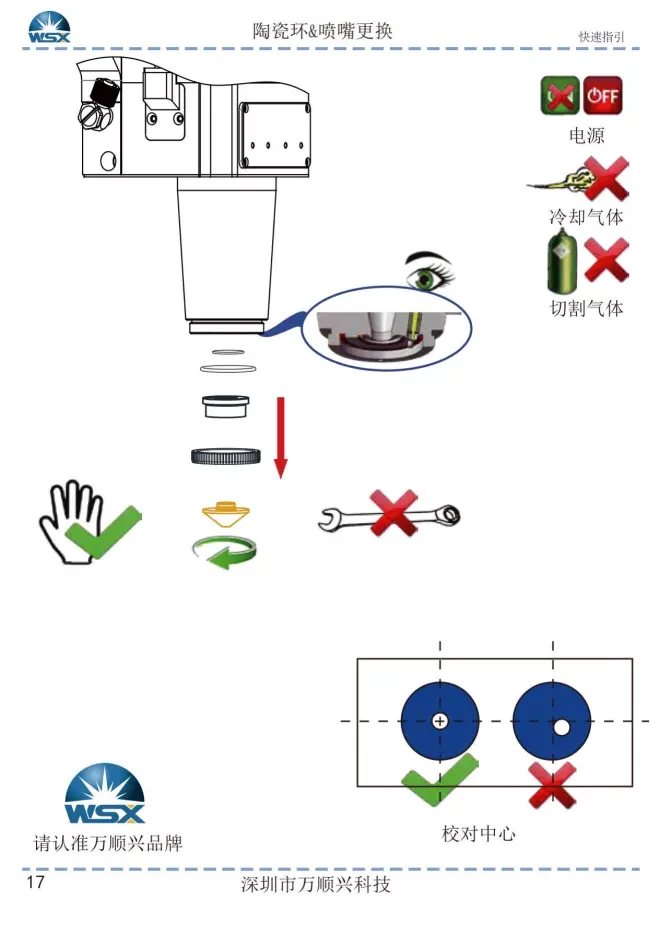 WSX

陶瓷环&喷嘴更换

快速指引

OFF

电源

冷却气体

切割气体

校对中心

WSX

请认准万顺兴品牌

17

深圳市万顺兴科技