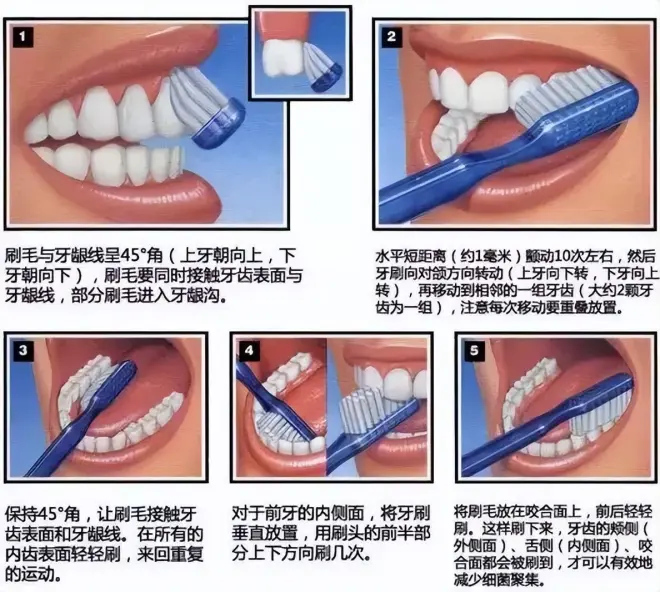 1

刷毛与牙龈线呈45°角（上牙朝向上，下牙朝向下），刷毛要同时接触牙齿表面与牙龈线，部分刷毛进入牙龈沟。

2

水平短距离（约1毫米）颤动10次左右，然后牙刷向对颌方向转动（上牙向下转，下牙向上转），再移动到相邻的一组牙齿（大约2颗牙齿为一组），注意每次移动要重叠放置。

3

保持45°角，让刷毛接触牙齿表面和牙龈线。在所有的内齿表面轻轻刷，来回重复的运动。

4

对于前牙的内侧面，将牙刷垂直放置，用刷头的前半部分上下方向刷几次。

5

将刷毛放在咬合面上，前后轻轻刷。这样刷下来，牙齿的颊侧（外侧面）、舌侧（内侧面）、咬合面都会被刷到，才可以有效地减少细菌聚集。