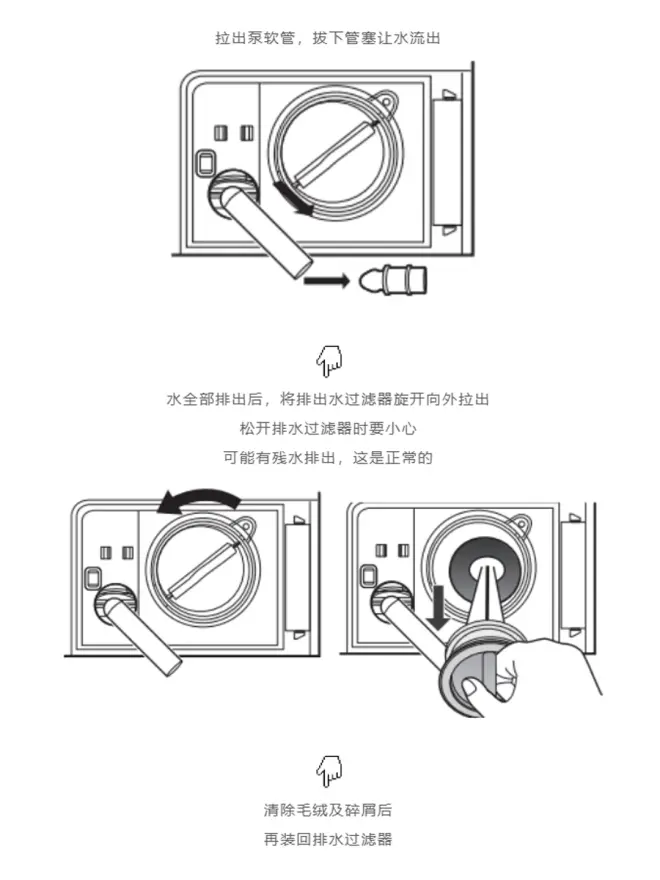 拉出泵软管，拔下管塞让水流出

水全部排出后，将排出水过滤器旋开向外拉出
松开排水过滤器时要小心
可能有残水排出，这是正常的

清除毛绒及碎屑后
再装回排水过滤器