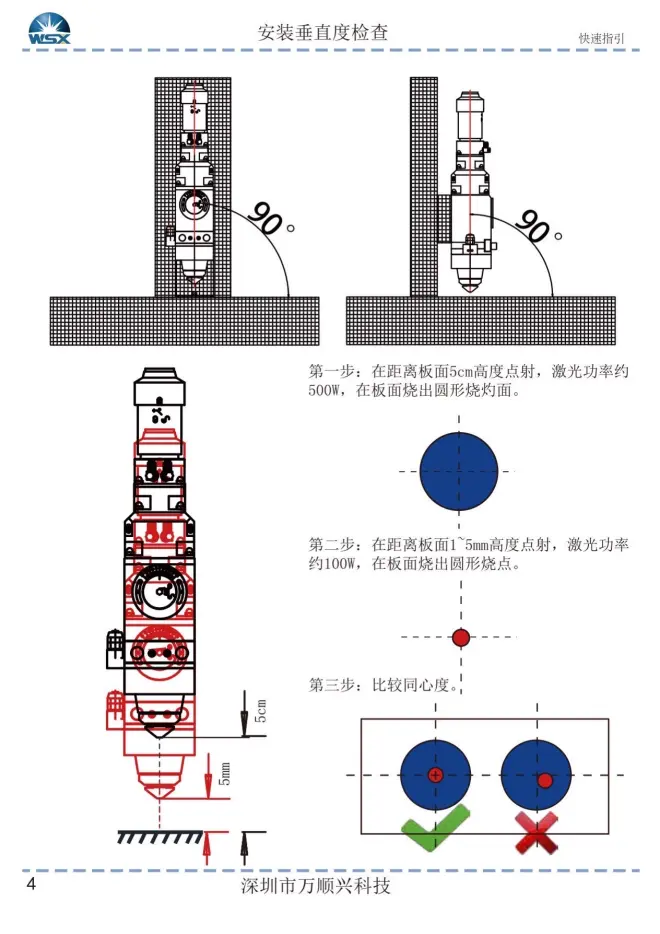 WSX

安装垂直度检查

快速指引

90°

90°

第一步：在距离板面5cm高度点射，激光功率约500W，在板面烧出圆形烧灼面。

第二步：在距离板面1~5mm高度点射，激光功率约100W，在板面烧出圆形烧点。

第三步：比较同心度。

5cm

5mm

4

深圳市万顺兴科技