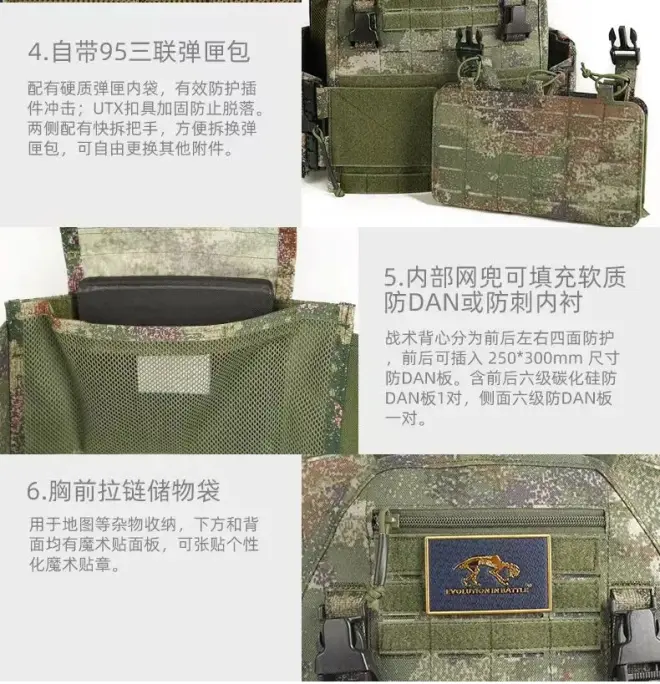 4.自带95三联弹匣包

配有硬质弹匣内袋，有效防护插件冲击；UTX扣具加固防止脱落。两侧配有快拆把手，方便拆换弹匣包，可自由更换其他附件。

5.内部网兜可填充软质防DAN或防刺内衬

战术背心分为前后左右四面防护，前后可插入 250*300mm 尺寸防DAN板。含前后六级碳化硅防DAN板1对，侧面六级防DAN板一对。

6.胸前拉链储物袋

用于地图等杂物收纳，下方和背面均有魔术贴面板，可张贴个性化魔术贴章。

EVOLUTION IN BATTLE