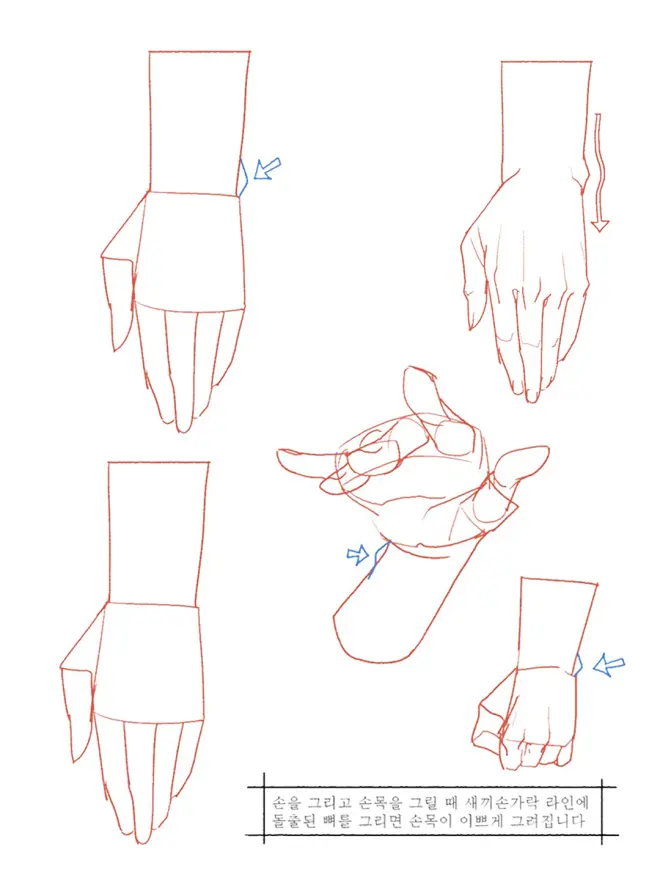 손을 그리고 손목을 그릴 때 새끼손가락 라인에 돌출된 뼈를 그리면 손목이 이쁘게 그려집니다