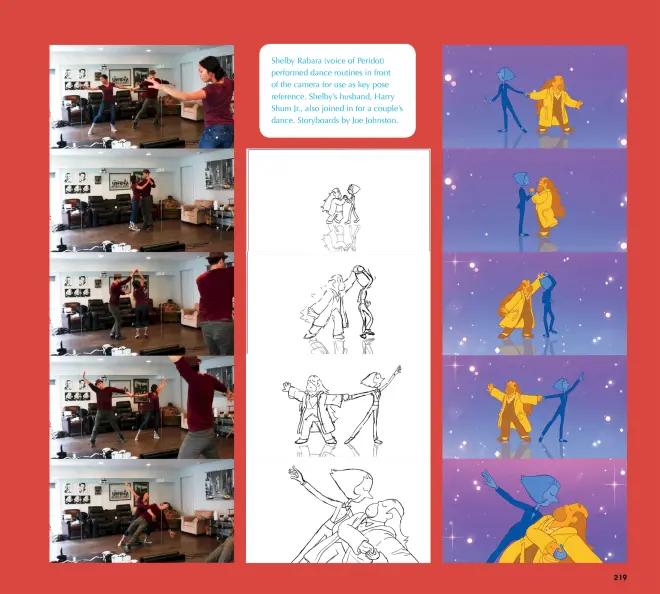 Shelby Rabara (voice of Peridot) performed dance routines in front of the camera for use as key pose reference. Shelby's husband, Harry Shum Jr., also joined in for a couple's dance. Storyboards by Joe Johnston.

219