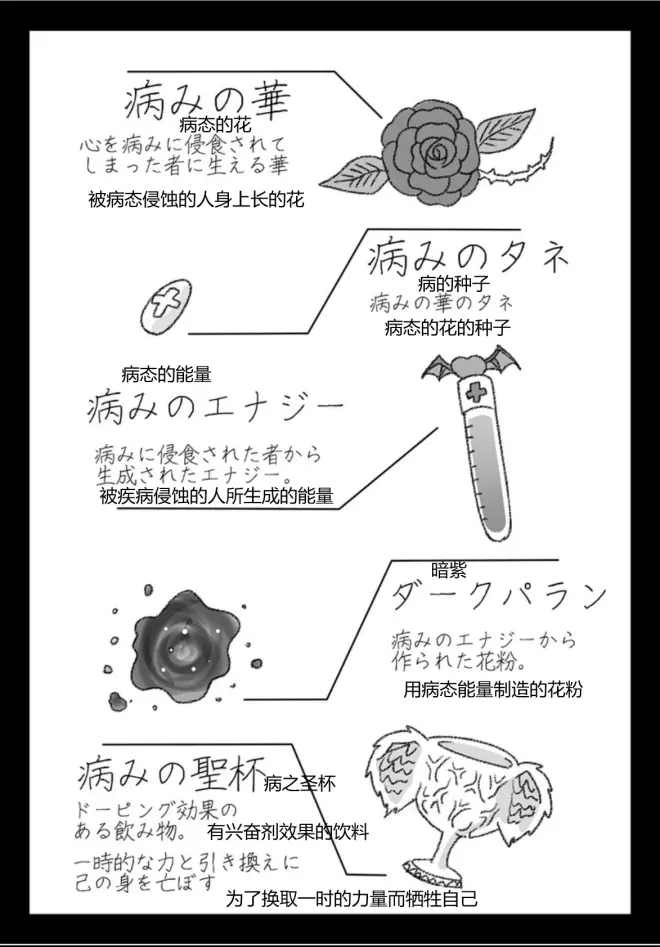 病みの華
病态的花
心を病みに侵食されてしまった者に生える華
被病态侵蚀的人身上长的花

病みのタネ
病的种子
病みの華のタネ
病态的花的种子

病态的能量
病みのエナジー
病みに侵食された者から生成されたエナジー。
被疾病侵蚀的人所生成的能量

暗紫
ダークパラン
病みのエナジーから作られた花粉。
用病态能量制造的花粉

病みの聖杯
病之圣杯
ドーピング効果のある飲み物。
有兴奋剂效果的饮料
一時的な力と引き換えに己の身を亡ぼす
为了换取一时的力量而牺牲自己