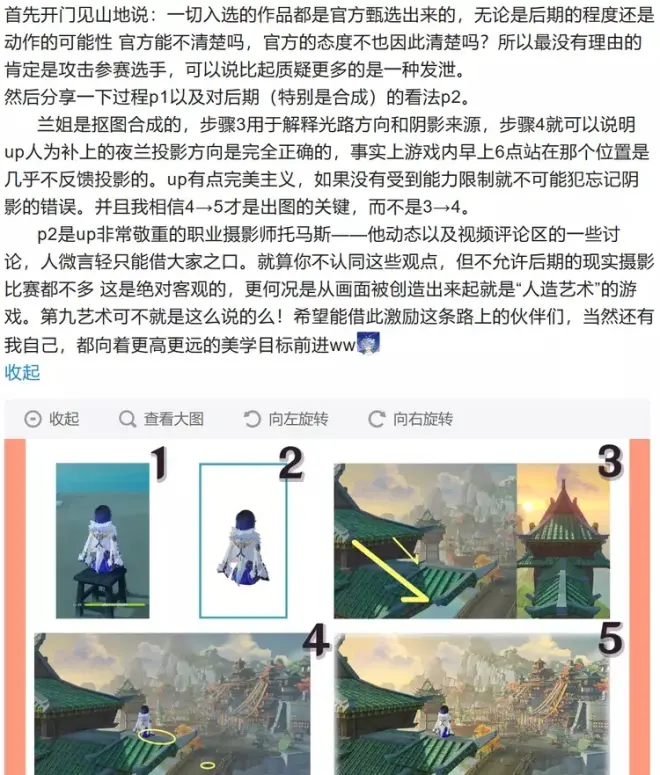 首先开门见山地说：一切入选的作品都是官方甄选出来的，无论是后期的程度还是动作的可能性 官方能不清楚吗，官方的态度不也因此清楚吗？所以最没有理由的肯定是攻击参赛选手，可以说比起质疑更多的是一种发泄。
然后分享一下过程p1以及对后期（特别是合成）的看法p2。

兰姐是抠图合成的，步骤3用于解释光路方向和阴影来源，步骤4就可以说明up人为补上的夜兰投影方向是完全正确的，事实上游戏内早上6点站在那个位置是几乎不反馈投影的。up有点完美主义，如果没有受到能力限制就不可能犯忘记阴影的错误。并且我相信4→5才是出图的关键，而不是3→4。

p2是up非常敬重的职业摄影师托马斯——他动态以及视频评论区的一些讨论，人微言轻只能借大家之口。就算你不认同这些观点，但不允许后期的现实摄影比赛都不多 这是绝对客观的，更何况是从画面被创造出来起就是“人造艺术”的游戏。第九艺术可不就是这么说的么！希望能借此激励这条路上的伙伴们，当然还有我自己，都向着更高更远的美学目标前进ww
收起

收起 查看大图 向左旋转 向右旋转

1 2 3 4 5